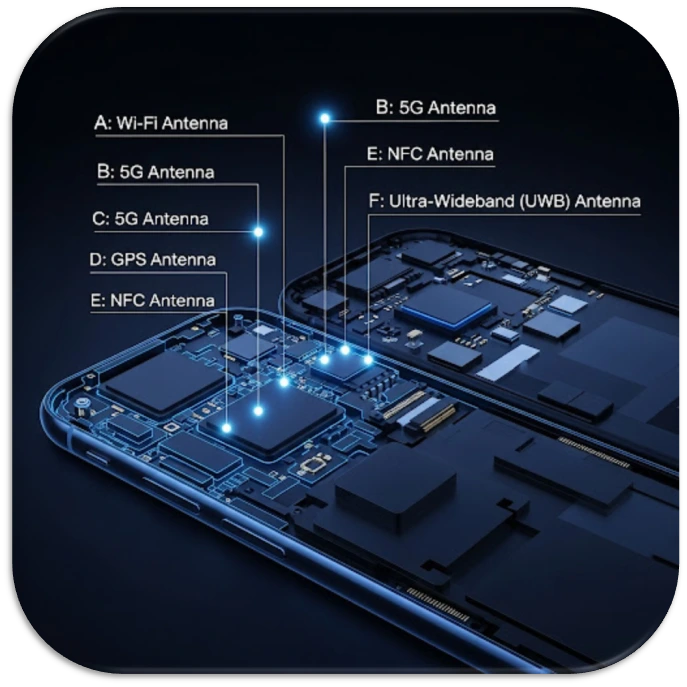 A: Wi-Fi Antenna

B: 5G Antenna

C: 5G Antenna

D: GPS Antenna

E: NFC Antenna

B: 5G Antenna

E: NFC Antenna

F: Ultra-Wideband (UWB) Antenna